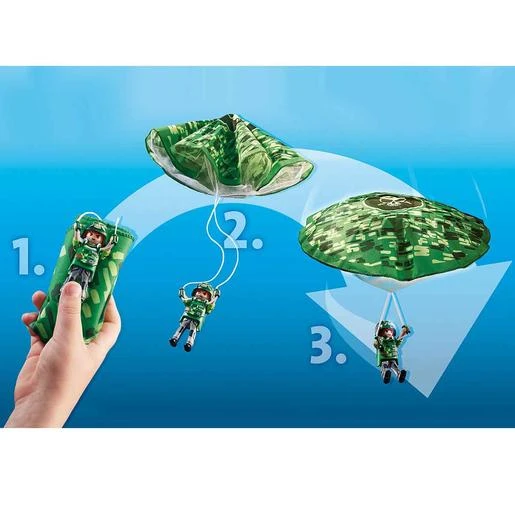 1.

2.

3.